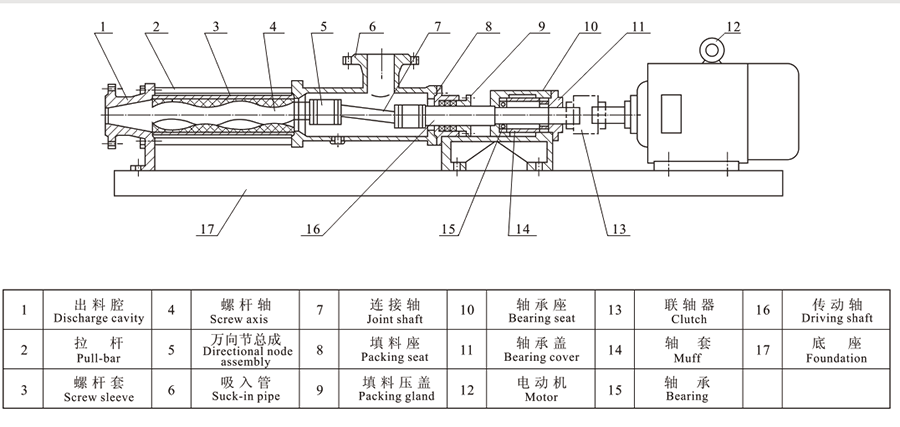 1 2 3 4 5 6 7 8 9 10 11 12

17 16 15 14 13

| 1 | 出料腔 Discharge cavity | 4 | 螺杆轴 Screw axis | 7 | 连接轴 Joint shaft | 10 | 轴承座 Bearing seat | 13 | 联轴器 Clutch | 16 | 传动轴 Driving shaft |
|---|---|---|---|---|---|---|---|---|---|---|---|
| 2 | 拉 杆 Pull-bar | 5 | 万向节总成 Directional node assembly | 8 | 填料座 Packing seat | 11 | 轴承盖 Bearing cover | 14 | 轴 套 Muff | 17 | 底 座 Foundation |
| 3 | 螺杆套 Screw sleeve | 6 | 吸入管 Suck-in pipe | 9 | 填料压盖 Packing gland | 12 | 电动机 Motor | 15 | 轴 承 Bearing | | |